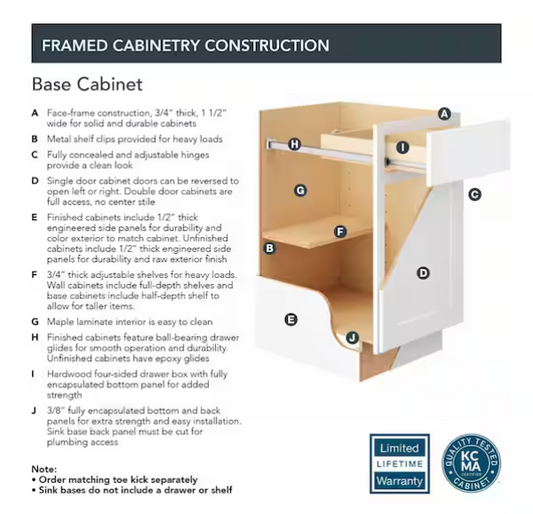 FRAMED CABINETRY CONSTRUCTION

Base Cabinet

A Face-frame construction, 3/4" thick, 1 1/2" wide for solid and durable cabinets

B Metal shelf clips provided for heavy loads

C Fully concealed and adjustable hinges provide a clean look

D Single door cabinet doors can be reversed to open left or right. Double door cabinets are full access, no center stile

E Finished cabinets include 1/2" thick engineered side panels for durability and color exterior to match cabinet. Unfinished cabinets include 1/2" thick engineered side panels for durability and raw exterior finish

F 3/4" thick adjustable shelves for heavy loads. Wall cabinets include full-depth shelves and base cabinets include half-depth shelf to allow for taller items.

G Maple laminate interior is easy to clean

H Finished cabinets feature ball-bearing drawer glides for smooth operation and durability. Unfinished cabinets have epoxy glides

I Hardwood four-sided drawer box with fully encapsulated bottom panel for added strength

J 3/8" fully encapsulated bottom and back panels for extra strength and easy installation. Sink base back panel must be cut for plumbing access

Note:
• Order matching toe kick separately
• Sink bases do not include a drawer or shelf

A
H
I
G
C
F
B
D
E
J

Limited LIFETIME Warranty

QUALITY TESTED KCMA CERTIFIED CABINET