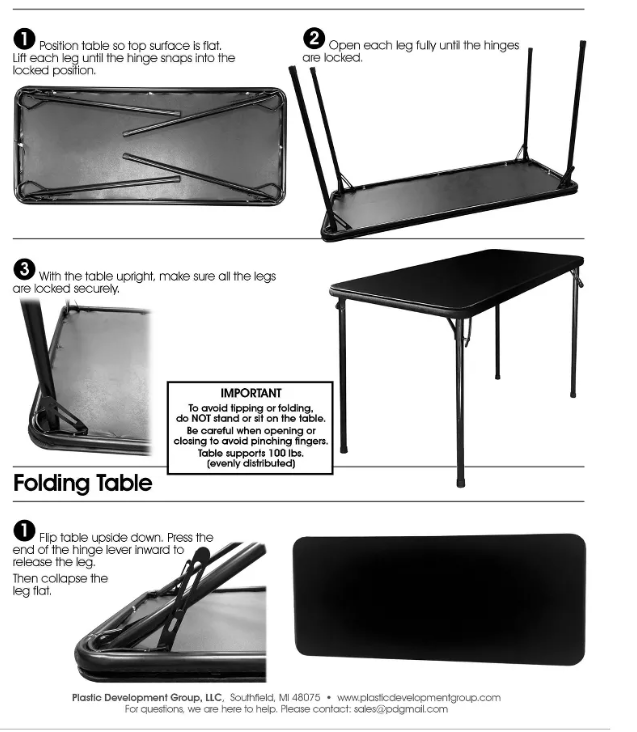 1 Position table so top surface is flat. Lift each leg until the hinge snaps into the locked position.

2 Open each leg fully until the hinges are locked.

3 With the table upright, make sure all the legs are locked securely.

IMPORTANT
To avoid tipping or folding, do NOT stand or sit on the table.
Be careful when opening or closing to avoid pinching fingers.
Table supports 100 lbs. (evenly distributed)

Folding Table

1 Flip table upside down. Press the end of the hinge lever inward to release the leg.
Then collapse the leg flat.

Plastic Development Group, LLC, Southfield, MI 48075 • www.plasticdevelopmentgroup.com
For questions, we are here to help. Please contact: sales@pdgmail.com