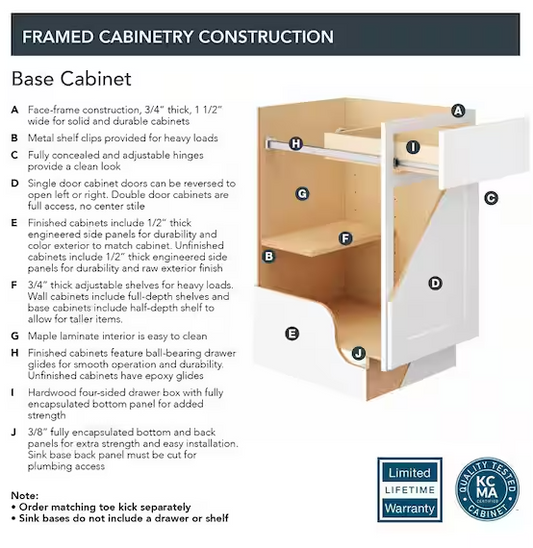 FRAMED CABINETRY CONSTRUCTION

Base Cabinet

A Face-frame construction, 3/4" thick, 1 1/2" wide for solid and durable cabinets

B Metal shelf clips provided for heavy loads

C Fully concealed and adjustable hinges provide a clean look

D Single door cabinet doors can be reversed to open left or right. Double door cabinets are full access, no center stile

E Finished cabinets include 1/2" thick engineered side panels for durability and color exterior to match cabinet. Unfinished cabinets include 1/2" thick engineered side panels for durability and raw exterior finish

F 3/4" thick adjustable shelves for heavy loads. Wall cabinets include full-depth shelves and base cabinets include half-depth shelf to allow for taller items.

G Maple laminate interior is easy to clean

H Finished cabinets feature ball-bearing drawer glides for smooth operation and durability. Unfinished cabinets have epoxy glides

I Hardwood four-sided drawer box with fully encapsulated bottom panel for added strength

J 3/8" fully encapsulated bottom and back panels for extra strength and easy installation. Sink base back panel must be cut for plumbing access

Note:
• Order matching toe kick separately
• Sink bases do not include a drawer or shelf

A H I G C F B D E J

Limited LIFETIME Warranty

QUALITY TESTED KCMA CERTIFIED CABINET