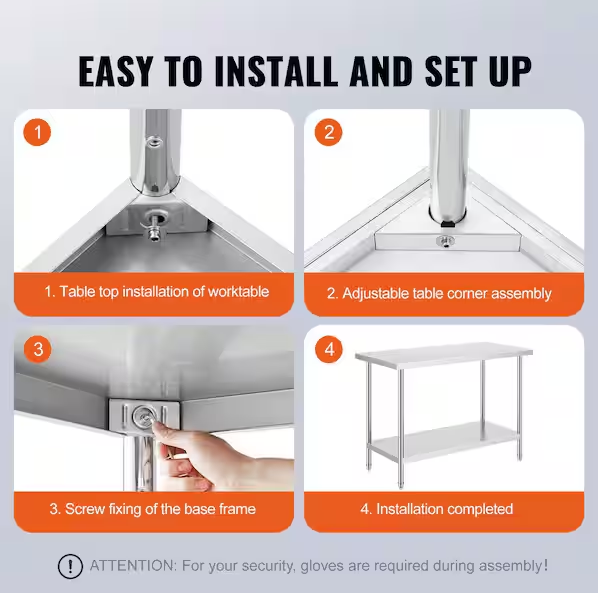 EASY TO INSTALL AND SET UP

1

1. Table top installation of worktable

2

2. Adjustable table corner assembly

3

3. Screw fixing of the base frame

4

4. Installation completed

! ATTENTION: For your security, gloves are required during assembly!