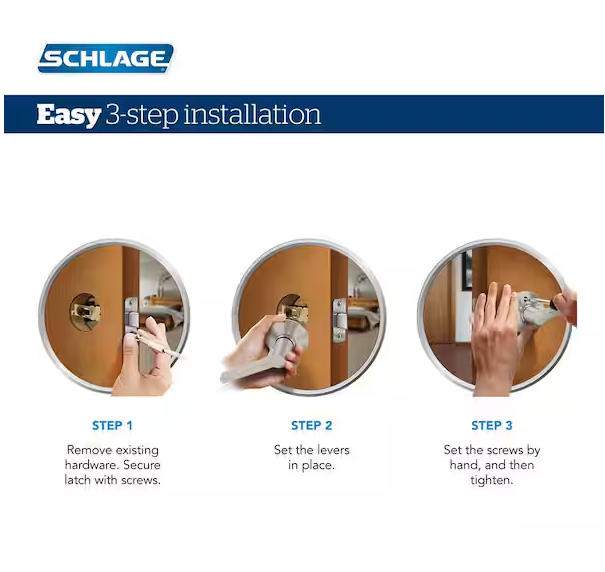 SCHLAGE

Easy 3-step installation

STEP 1

Remove existing hardware. Secure latch with screws.

STEP 2

Set the levers in place.

STEP 3

Set the screws by hand, and then tighten.