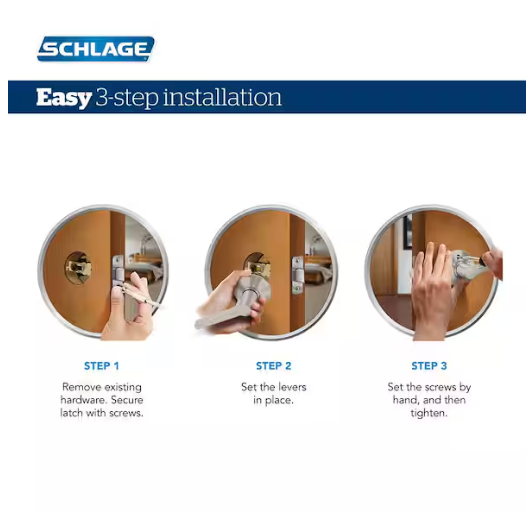 SCHLAGE

Easy 3-step installation

STEP 1

Remove existing hardware. Secure latch with screws.

STEP 2

Set the levers in place.

STEP 3

Set the screws by hand, and then tighten.