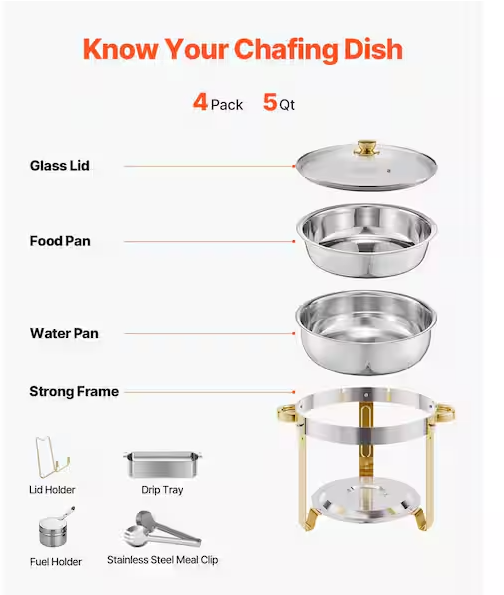 Know Your Chafing Dish

4 Pack 5 Qt

Glass Lid

Food Pan

Water Pan

Strong Frame

Lid Holder

Drip Tray

Fuel Holder

Stainless Steel Meal Clip