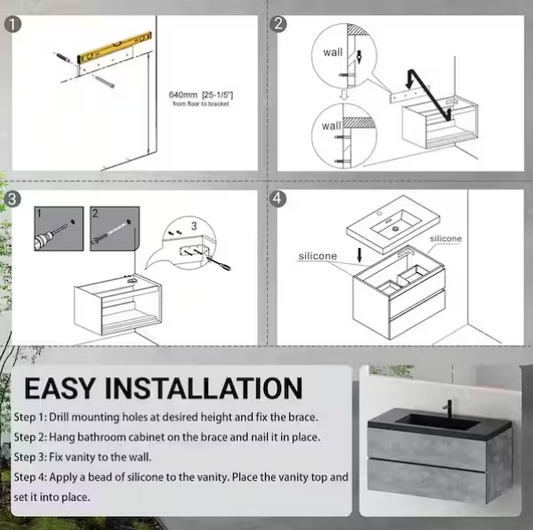 1

640mm [25-1/5"]
from floor to bracket

2

wall

wall

3

1

2

3

4

silicone

silicone

EASY INSTALLATION

Step 1: Drill mounting holes at desired height and fix the brace.

Step 2: Hang bathroom cabinet on the brace and nail it in place.

Step 3: Fix vanity to the wall.

Step 4: Apply a bead of silicone to the vanity. Place the vanity top and set it into place.