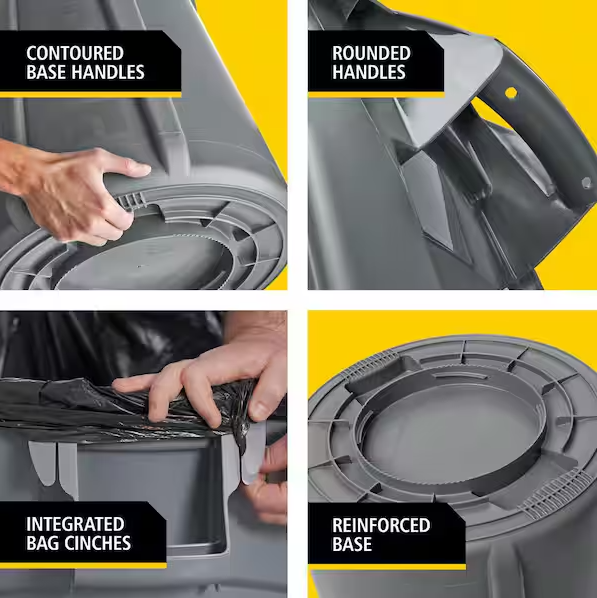 CONTOURED BASE HANDLES

ROUNDED HANDLES

INTEGRATED BAG CINCHES

REINFORCED BASE