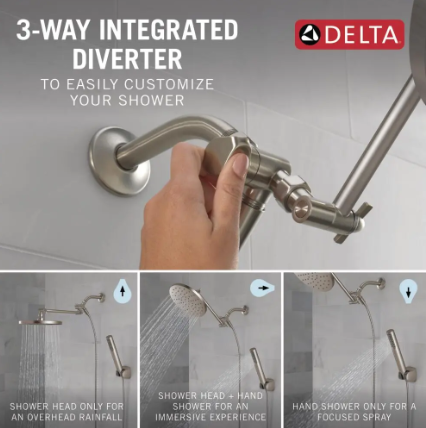 3-WAY INTEGRATED DIVERTER

TO EASILY CUSTOMIZE YOUR SHOWER

DELTA

SHOWER HEAD ONLY FOR AN OVERHEAD RAINFALL

SHOWER HEAD + HAND SHOWER FOR AN IMMERSIVE EXPERIENCE

HAND SHOWER ONLY FOR A FOCUSED SPRAY