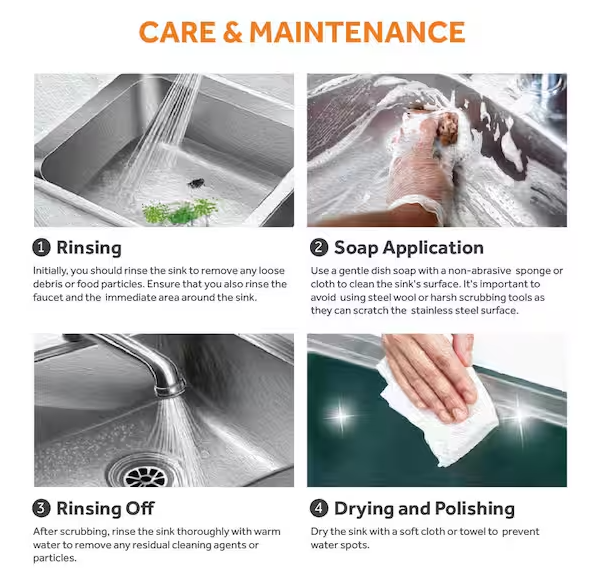 CARE & MAINTENANCE

1 Rinsing

Initially, you should rinse the sink to remove any loose debris or food particles. Ensure that you also rinse the faucet and the immediate area around the sink.

2 Soap Application

Use a gentle dish soap with a non-abrasive sponge or cloth to clean the sink's surface. It's important to avoid using steel wool or harsh scrubbing tools as they can scratch the stainless steel surface.

3 Rinsing Off

After scrubbing, rinse the sink thoroughly with warm water to remove any residual cleaning agents or particles.

4 Drying and Polishing

Dry the sink with a soft cloth or towel to prevent water spots.