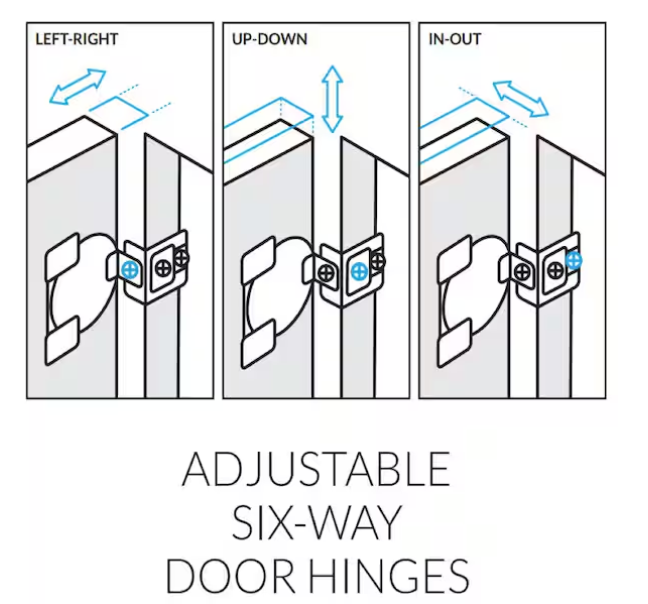 LEFT-RIGHT

UP-DOWN

IN-OUT

ADJUSTABLE SIX-WAY DOOR HINGES