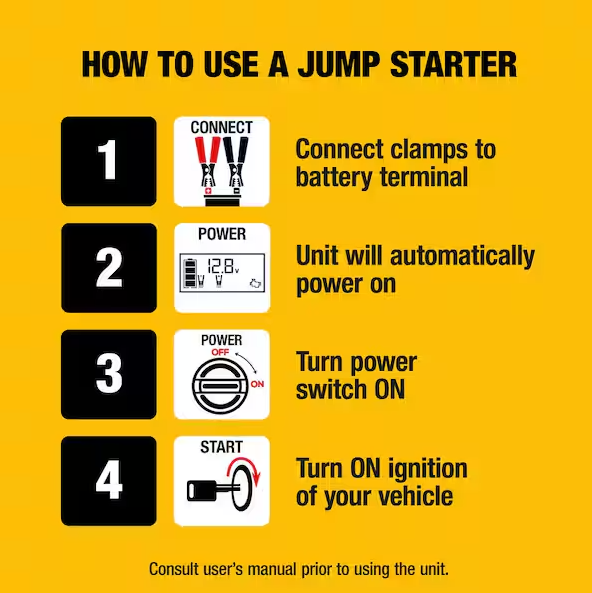 HOW TO USE A JUMP STARTER

1

CONNECT

Connect clamps to battery terminal

2

POWER

12.8v

Unit will automatically power on

3

POWER
OFF
ON

Turn power switch ON

4

START

Turn ON ignition of your vehicle

Consult user's manual prior to using the unit.