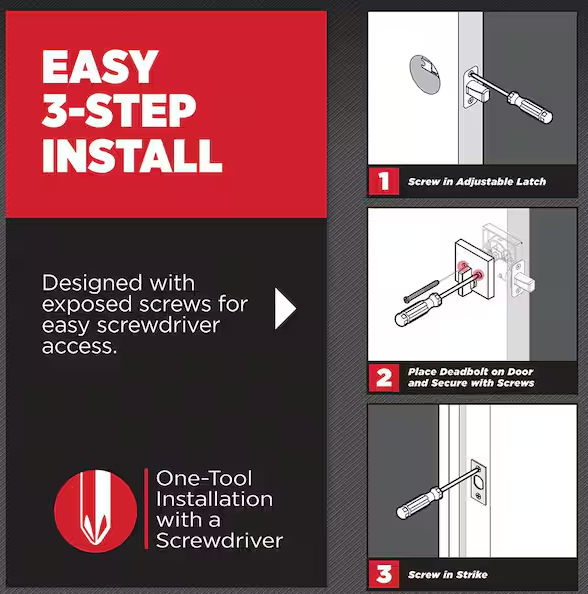 EASY 3-STEP INSTALL

Designed with exposed screws for easy screwdriver access.

One-Tool Installation with a Screwdriver

1 Screw in Adjustable Latch

2 Place Deadbolt on Door and Secure with Screws

3 Screw in Strike