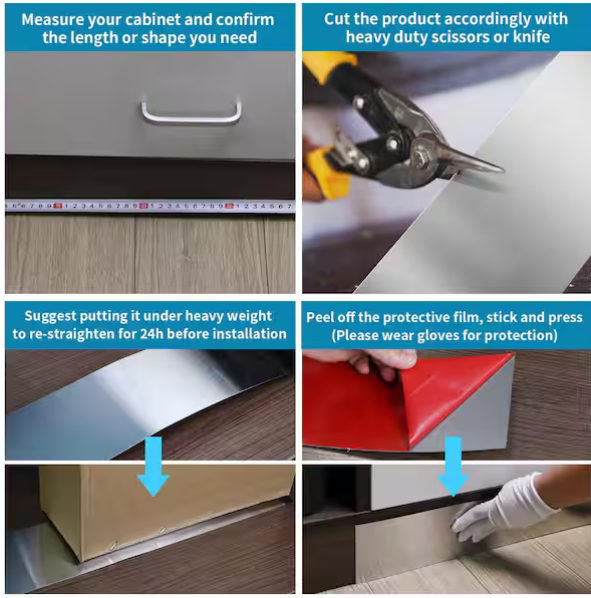 Measure your cabinet and confirm the length or shape you need

Cut the product accordingly with heavy duty scissors or knife

Suggest putting it under heavy weight to re-straighten for 24h before installation

Peel off the protective film, stick and press (Please wear gloves for protection)