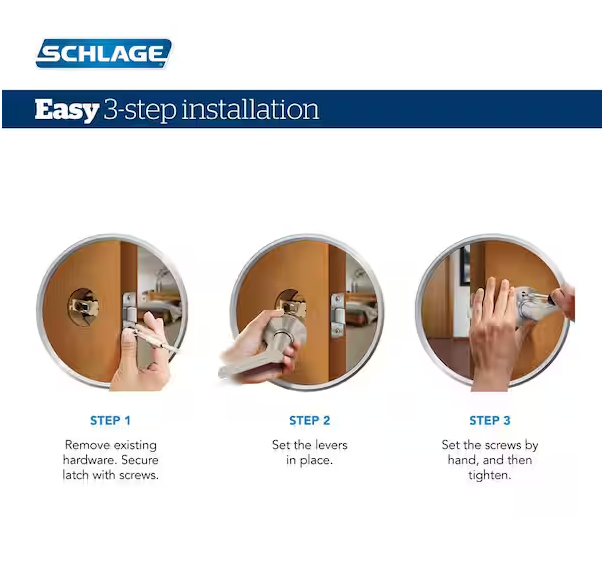 SCHLAGE

Easy 3-step installation

STEP 1

Remove existing hardware. Secure latch with screws.

STEP 2

Set the levers in place.

STEP 3

Set the screws by hand, and then tighten.