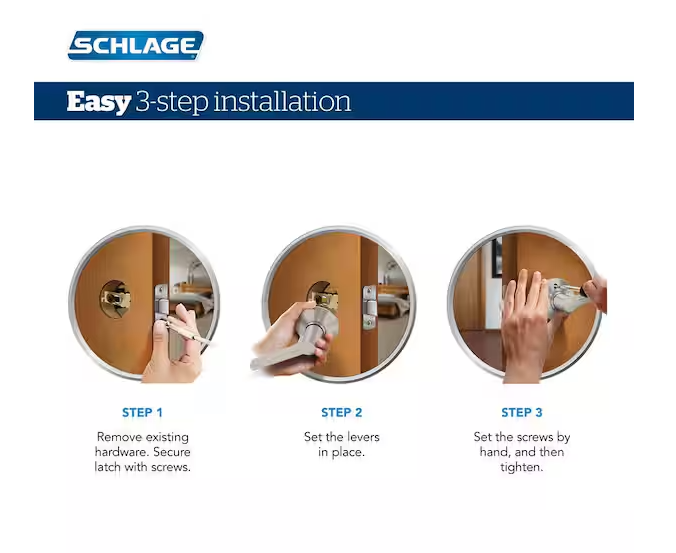 SCHLAGE

Easy 3-step installation

STEP 1

Remove existing hardware. Secure latch with screws.

STEP 2

Set the levers in place.

STEP 3

Set the screws by hand, and then tighten.