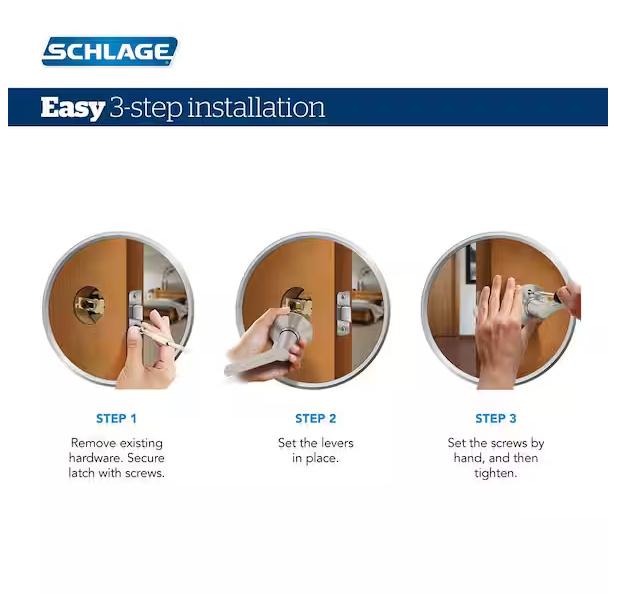 SCHLAGE

Easy 3-step installation

STEP 1

Remove existing hardware. Secure latch with screws.

STEP 2

Set the levers in place.

STEP 3

Set the screws by hand, and then tighten.