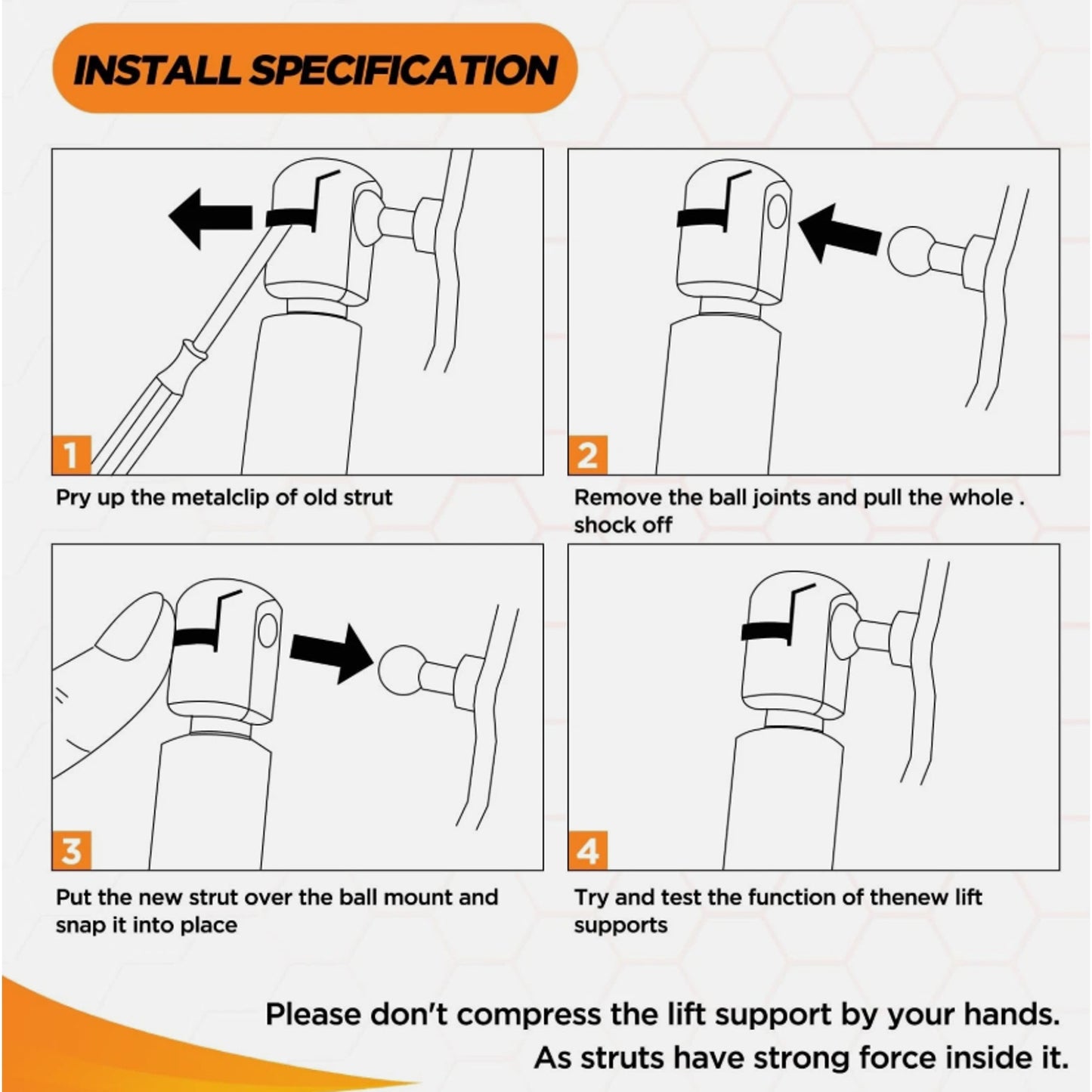 INSTALL SPECIFICATION

1

Pry up the metalclip of old strut

2

Remove the ball joints and pull the whole . shock off

3

Put the new strut over the ball mount and snap it into place

4

Try and test the function of thenew lift supports

Please don't compress the lift support by your hands. As struts have strong force inside it.